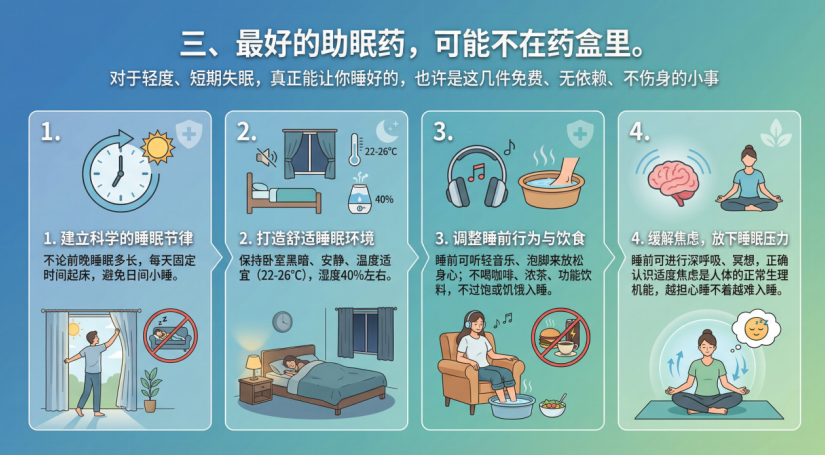 三、最好的助眠药，可能不在药盒里。

对于轻度、短期失眠，真正能让你睡好的，也许是这几件免费、无依赖、不伤身的小事

1.

1. 建立科学的睡眠节律

不论前晚睡眠多长，每天固定时间起床，避免日间小睡。

2.

22-26°C

40%

2. 打造舒适睡眠环境

保持卧室黑暗、安静、温度适宜（22-26°C），湿度40%左右。

3.

3. 调整睡前行为与饮食

睡前可听轻音乐、泡脚来放松身心；不喝咖啡、浓茶、功能饮料，不过饱或饥饿入睡。

4.

4. 缓解焦虑，放下睡眠压力

睡前可进行深呼吸、冥想，正确认识适度焦虑是人体的正常生理机能，越担心睡不着越难入睡。